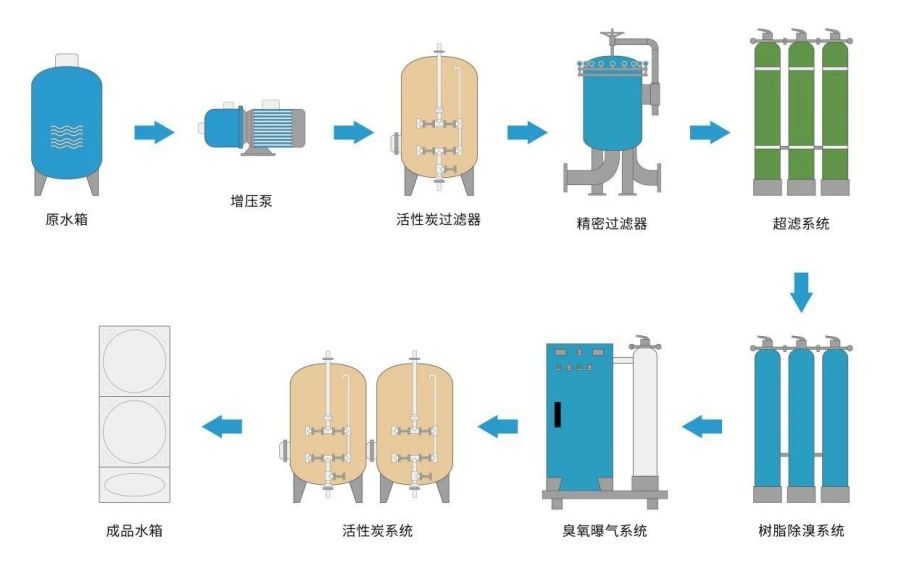 原水箱

增压泵

活性炭过滤器

精密过滤器

超滤系统

树脂除溴系统

臭氧曝气系统

活性炭系统

成品水箱