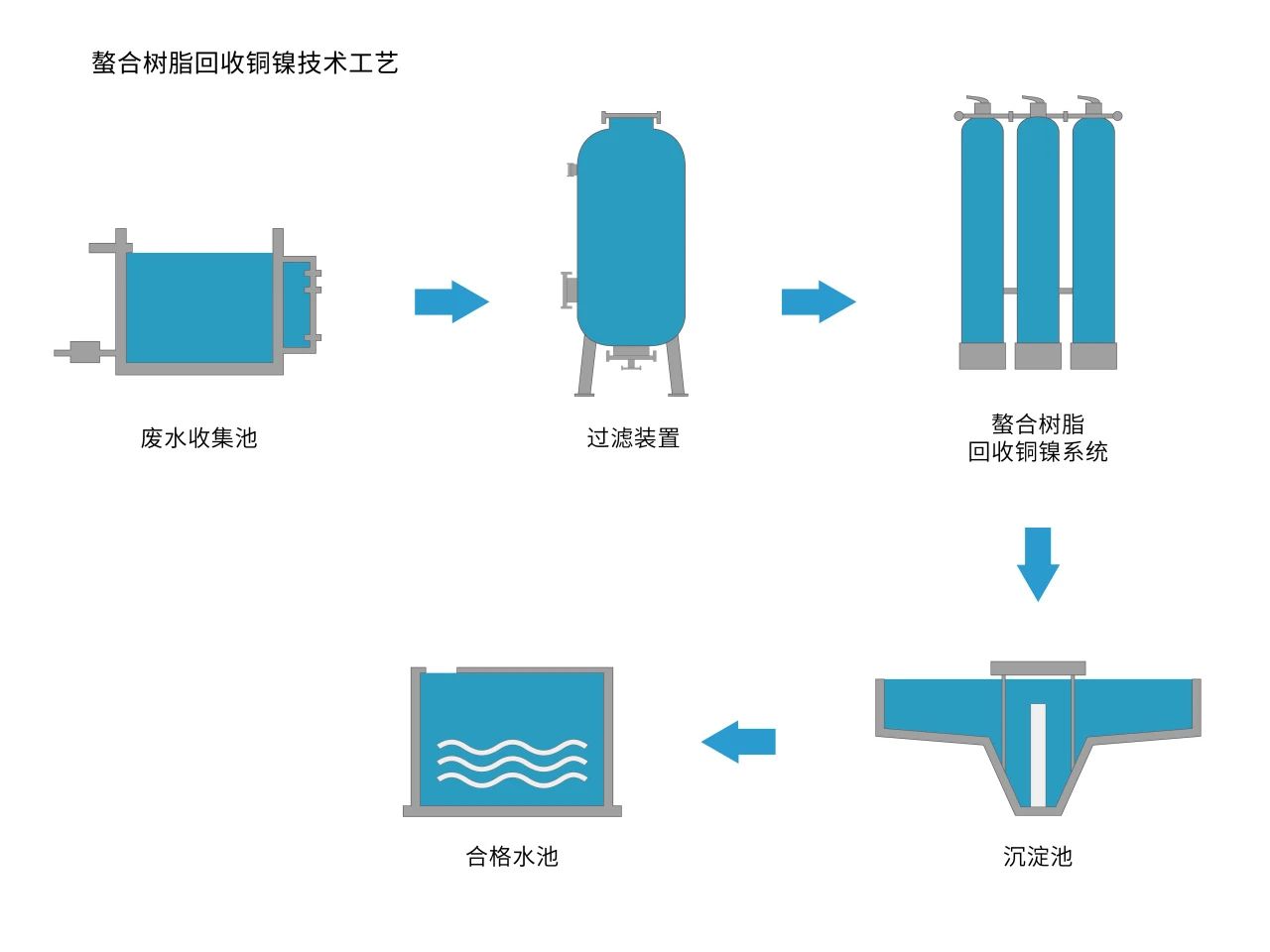 螯合树脂回收铜镍技术工艺

废水收集池

过滤装置

螯合树脂
回收铜镍系统

沉淀池

合格水池